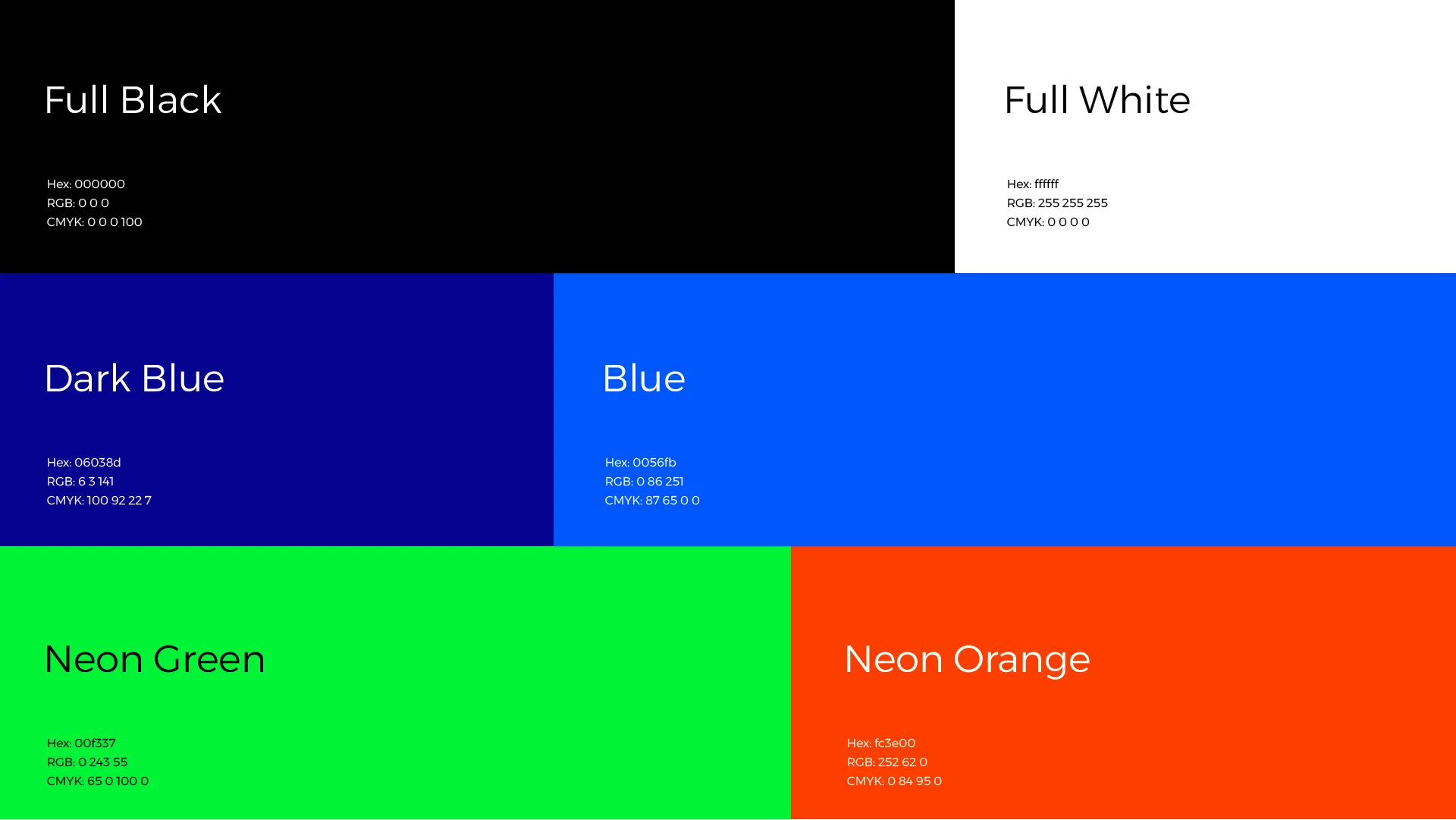 Full Black

Hex: 000000
RGB: 0 0 0
CMYK: 0 0 0 100

Full White

Hex: ffffff
RGB: 255 255 255
CMYK: 0 0 0 0

Dark Blue

Hex: 06038d
RGB: 6 3 141
CMYK: 100 92 22 7

Blue

Hex: 0056fb
RGB: 0 86 251
CMYK: 87 65 0 0

Neon Green

Hex: 00f337
RGB: 0 243 55
CMYK: 65 0 100 0

Neon Orange

Hex: fc3e00
RGB: 252 62 0
CMYK: 0 84 95 0